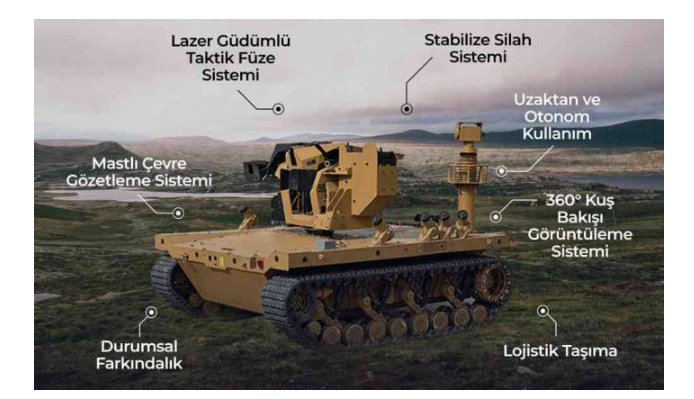 Lazer Güdümlü Taktik Füze Sistemi

Stabilize Silah Sistemi

Uzaktan ve Otonom Kullanım

Mastlı Çevre Gözetleme Sistemi

360° Kuş Bakışı Görüntüleme Sistemi

Durumsal Farkındalık

Lojistik Taşıma