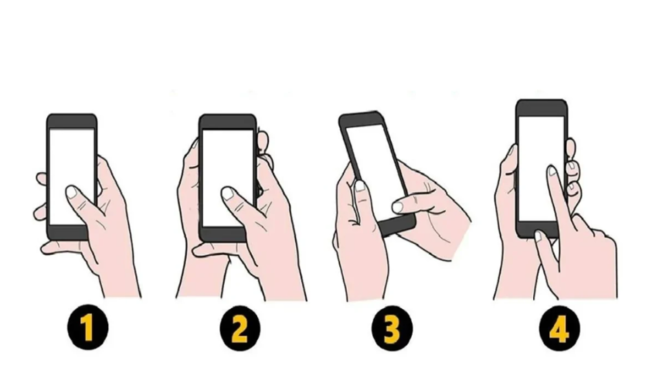 1 2 3 4