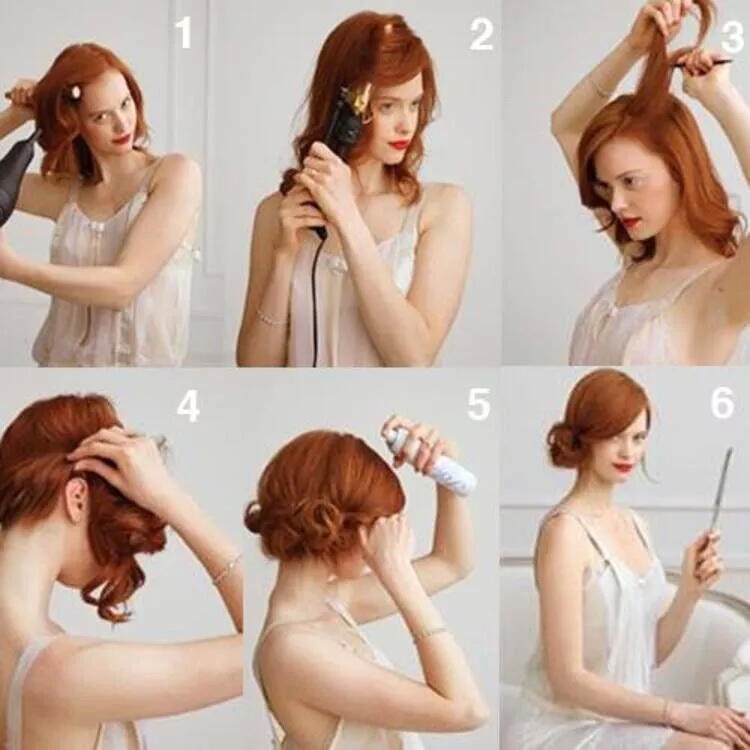 1
2
3
4
5
6