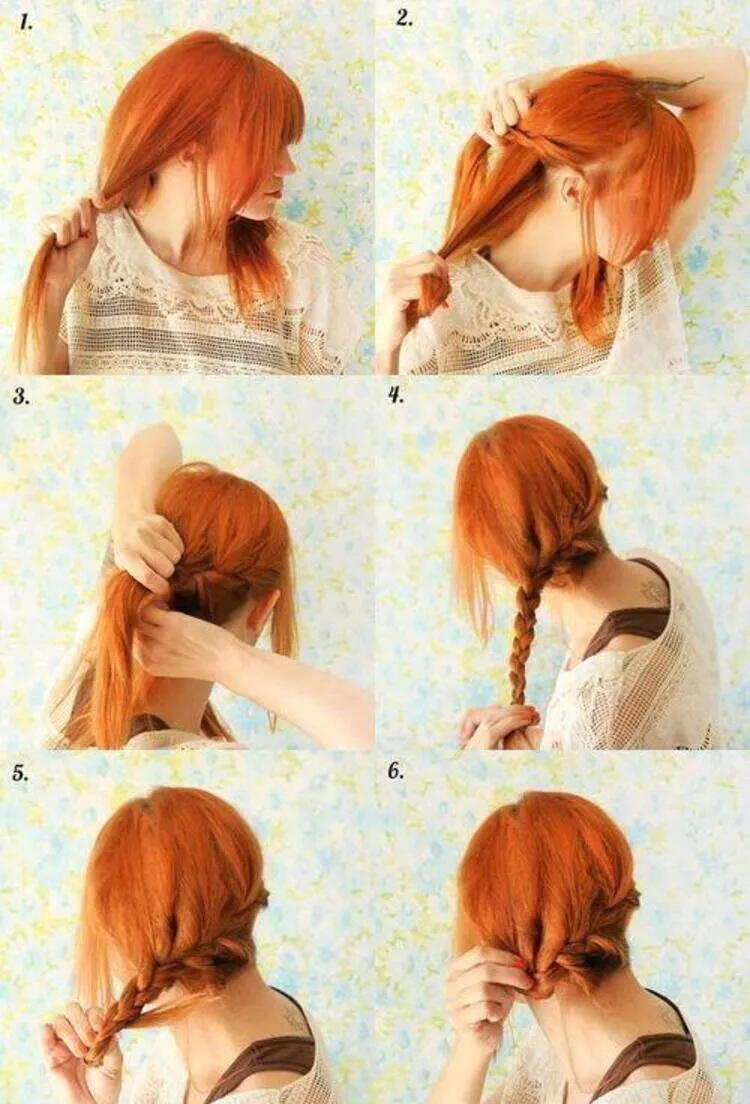 1.

2.

3.

4.

5.

6.